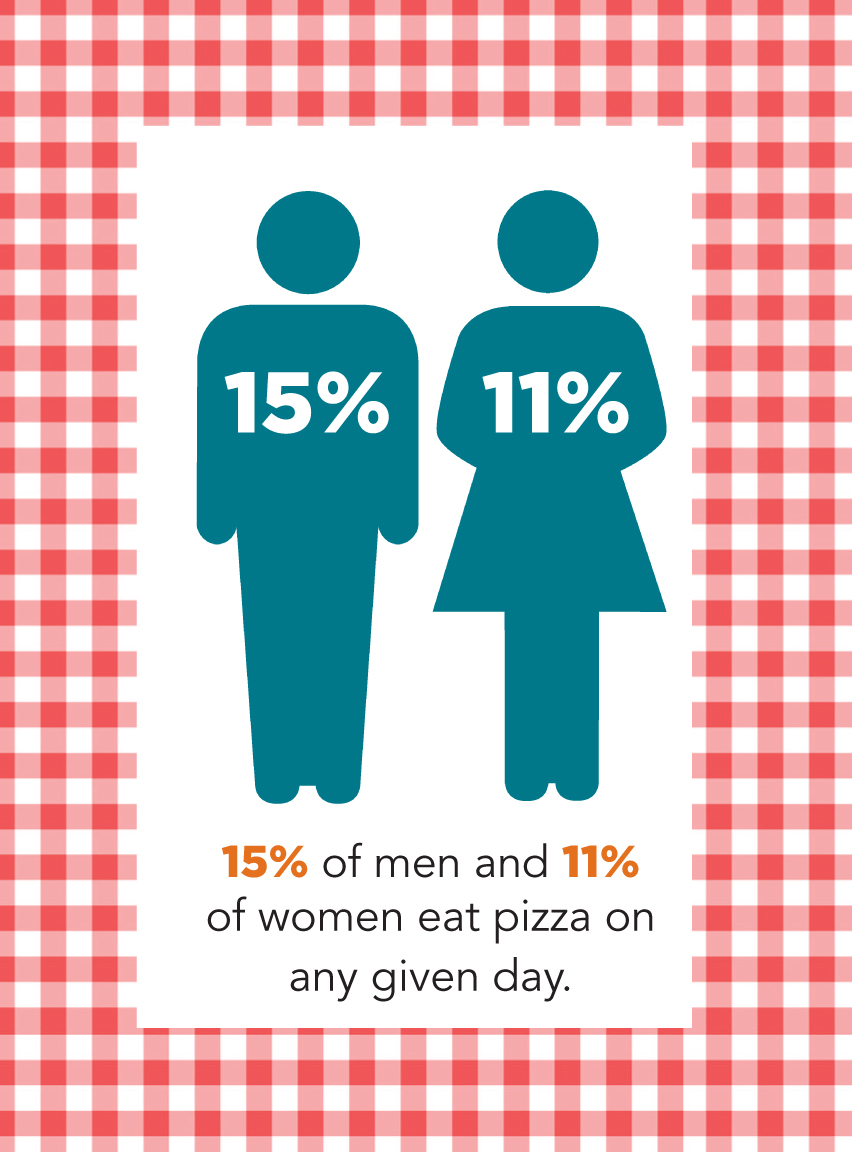 15%

11%

15% of men and 11% of women eat pizza on any given day.